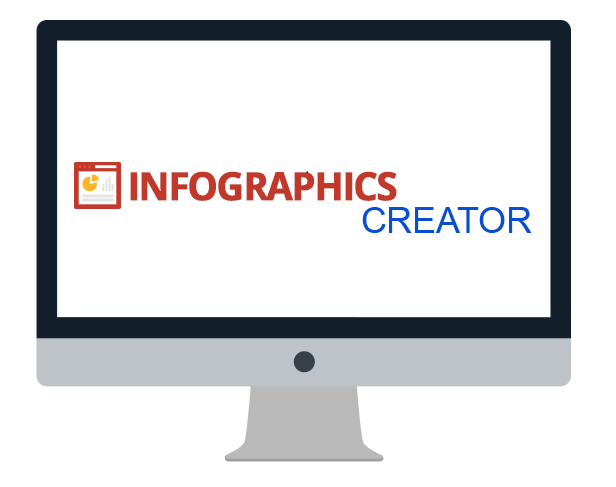 INFOGRAPHICS
CREATOR