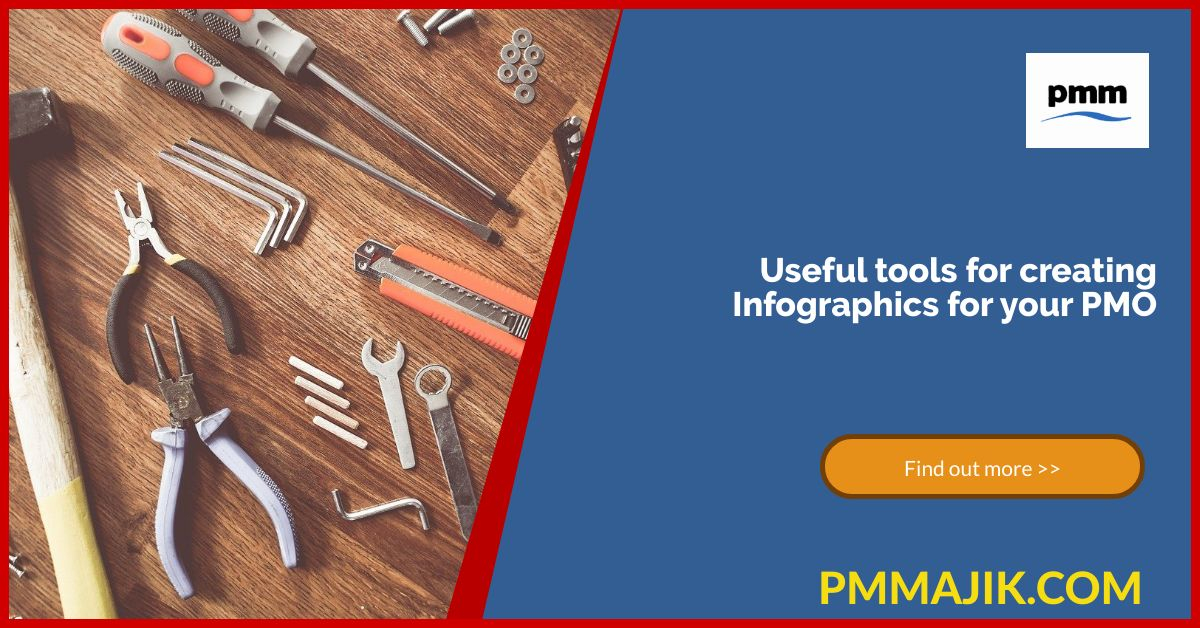 pmm

Useful tools for creating Infographics for your PMO

Find out more >>

PMMAJIK.COM