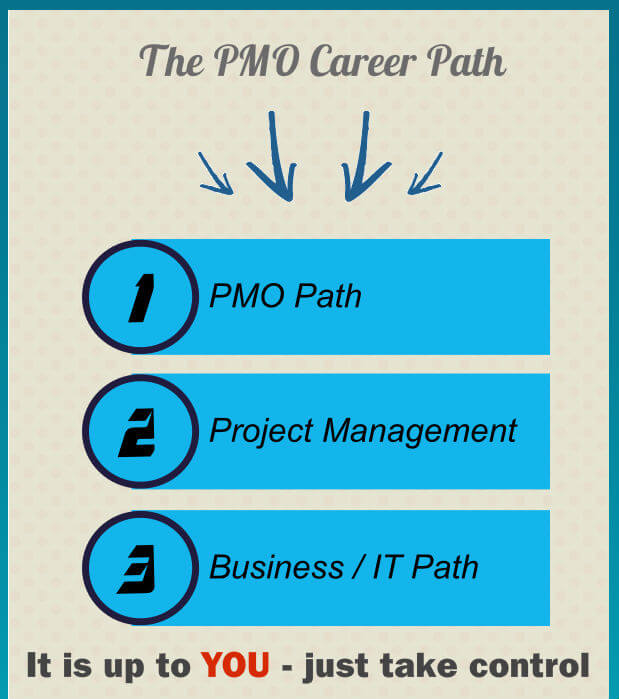 The PMO Career Path

1 PMO Path

2 Project Management

3 Business / IT Path

It is up to YOU - just take control